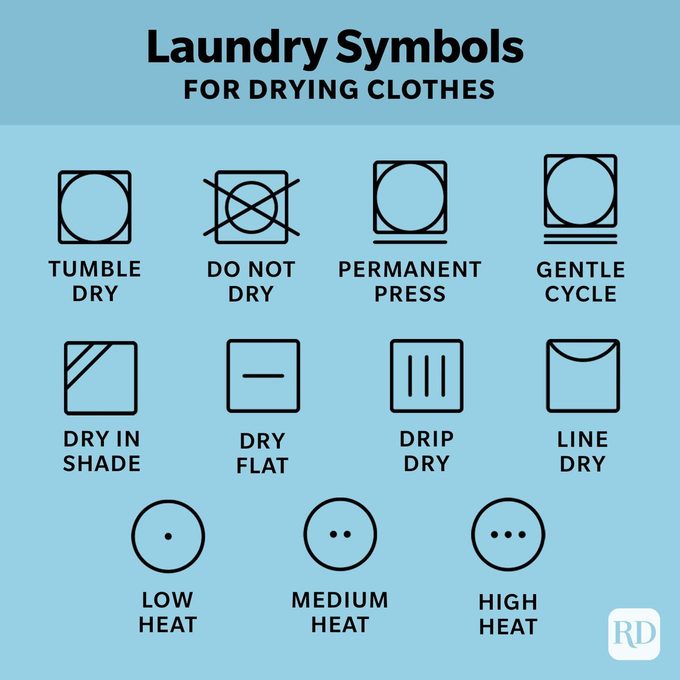 Laundry Symbols
FOR DRYING CLOTHES

TUMBLE DRY

DO NOT DRY

PERMANENT PRESS

GENTLE CYCLE

DRY IN SHADE

DRY FLAT

DRIP DRY

LINE DRY

LOW HEAT

MEDIUM HEAT

HIGH HEAT

RD