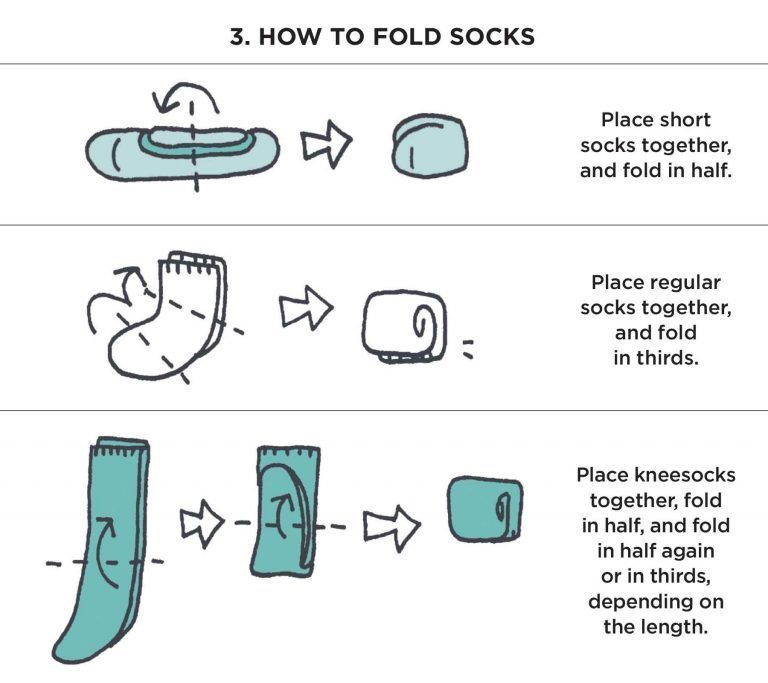 3. HOW TO FOLD SOCKS

Place short socks together, and fold in half.

Place regular socks together, and fold in thirds.

Place kneesocks together, fold in half, and fold in half again or in thirds, depending on the length.